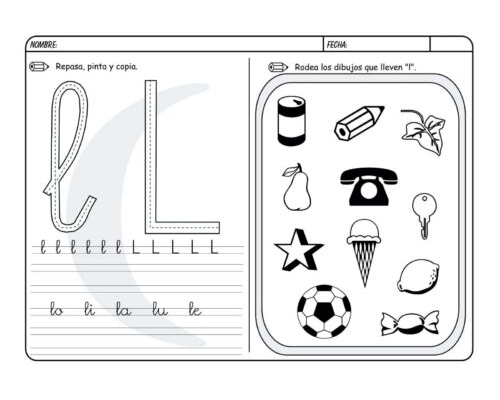 NOMBRE: FECHA:

Repasa, pinta y copia.

l L

l l l l l l L L L L L

lo li la lu le

Rodea los dibujos que lleven "l".