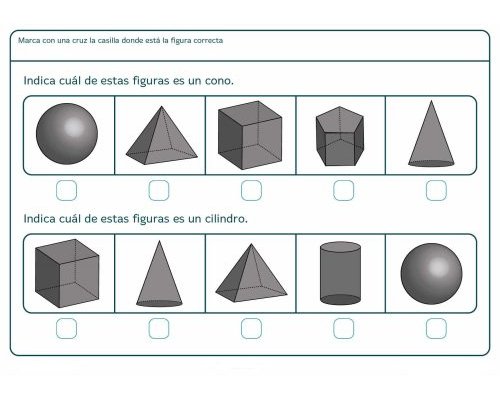 Marca con una cruz la casilla donde está la figura correcta

Indica cuál de estas figuras es un cono.

Indica cuál de estas figuras es un cilindro.