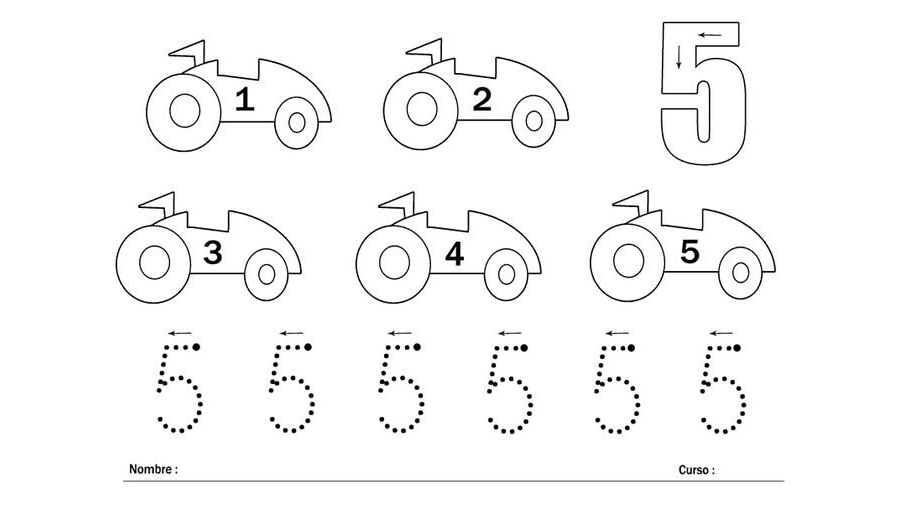 1 2 5

3 4 5

5 5 5 5 5 5

Nombre : Curso :