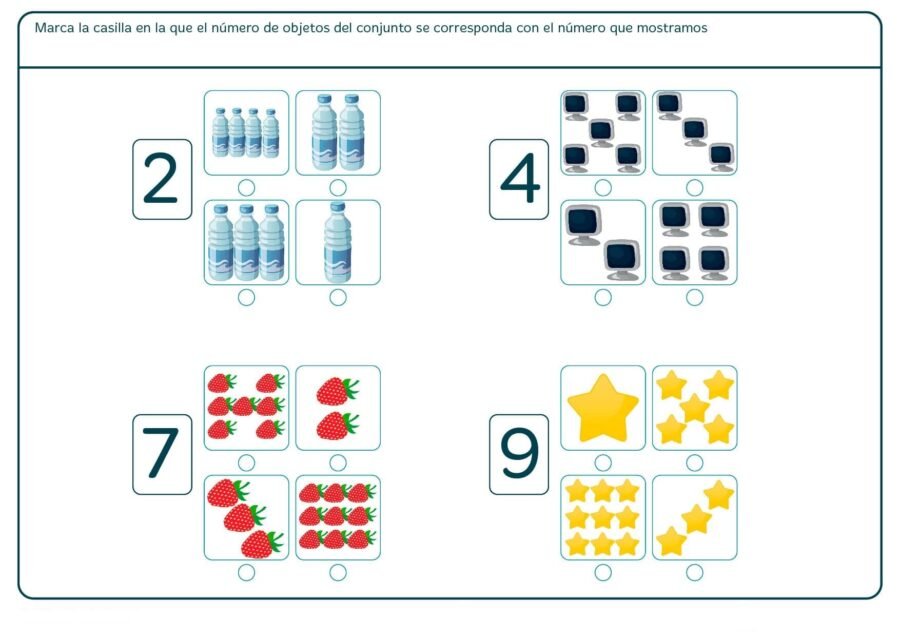 Marca la casilla en la que el número de objetos del conjunto se corresponda con el número que mostramos

2

4

7

9