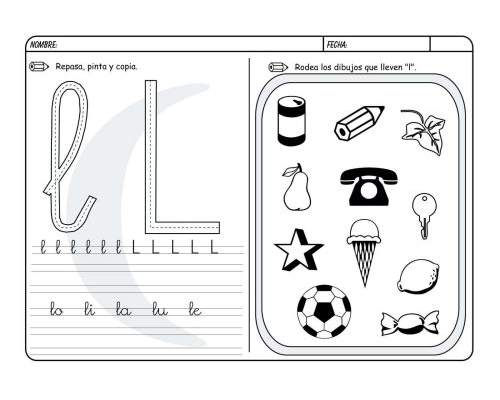 NOMBRE:

FECHA:

Repasa, pinta y copia.

l L

l l l l l l L L L L L

lo li la lu le

Rodea los dibujos que lleven "l".