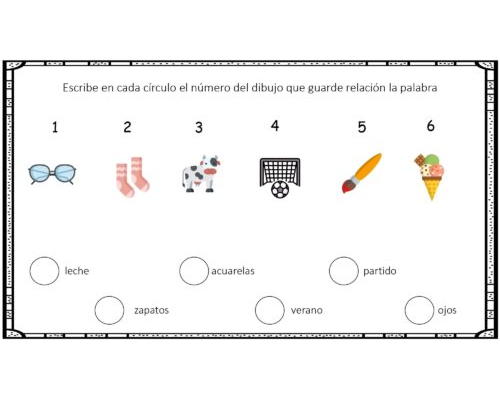 Escribe en cada círculo el número del dibujo que guarde relación la palabra

1 2 3 4 5 6

leche

acuarelas

partido

zapatos

verano

ojos