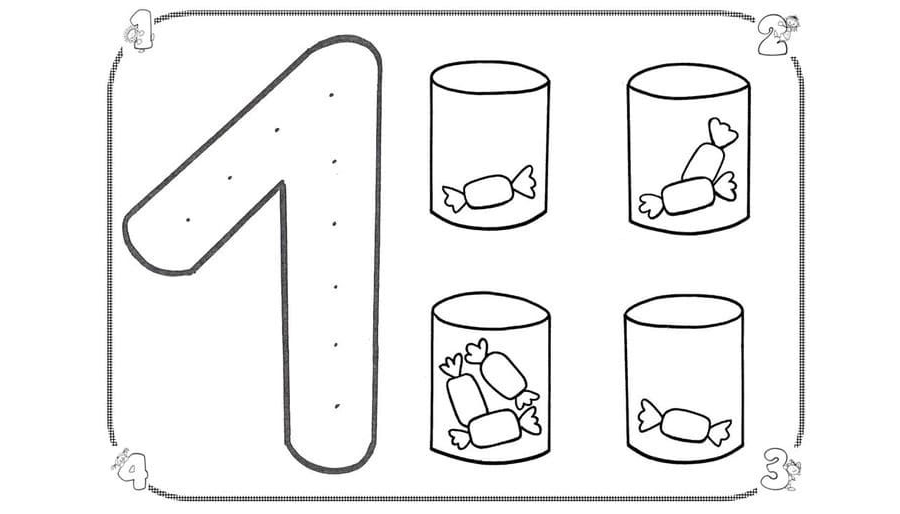 1
2
1
4
3