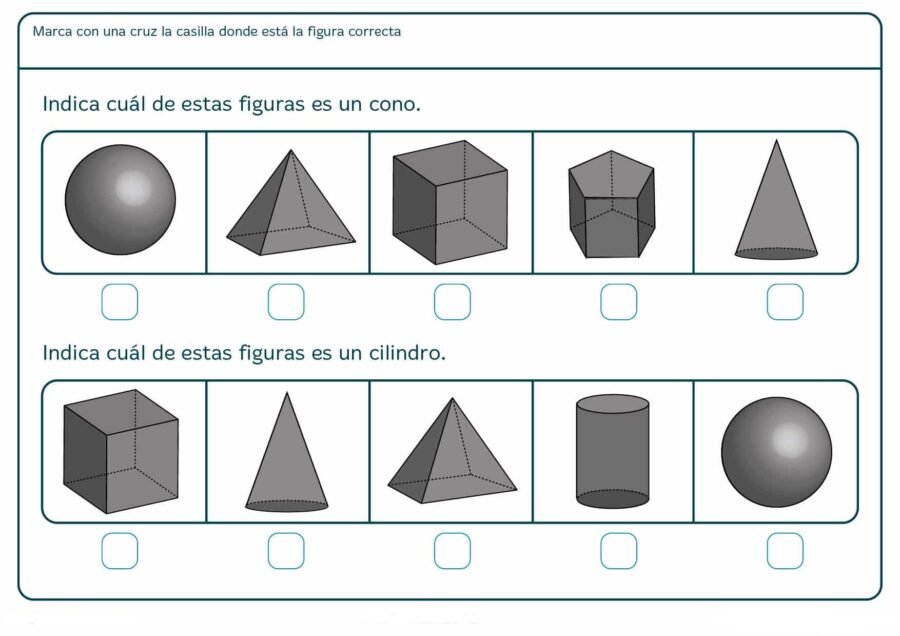 Marca con una cruz la casilla donde está la figura correcta

Indica cuál de estas figuras es un cono.

Indica cuál de estas figuras es un cilindro.