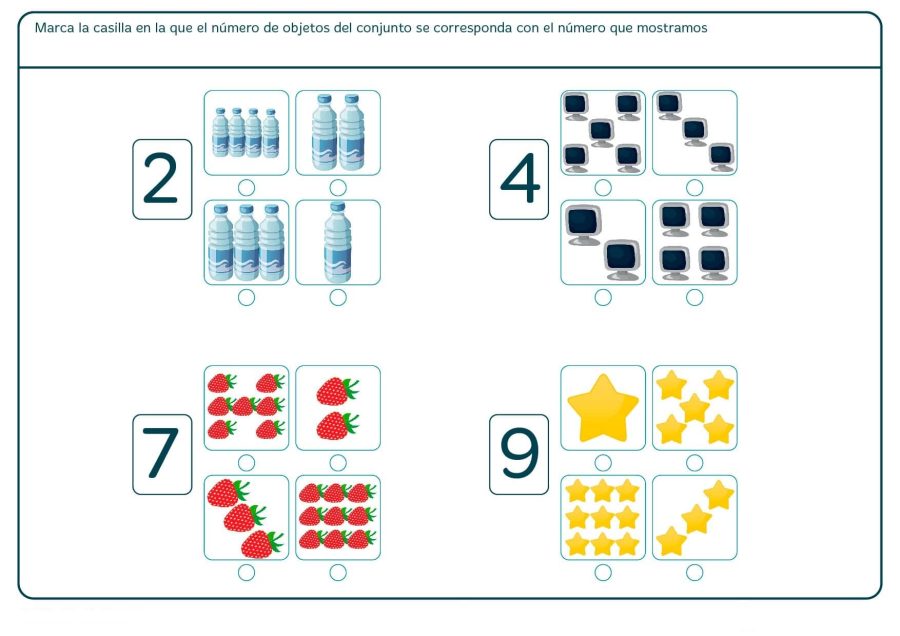 Marca la casilla en la que el número de objetos del conjunto se corresponda con el número que mostramos

2

4

7

9