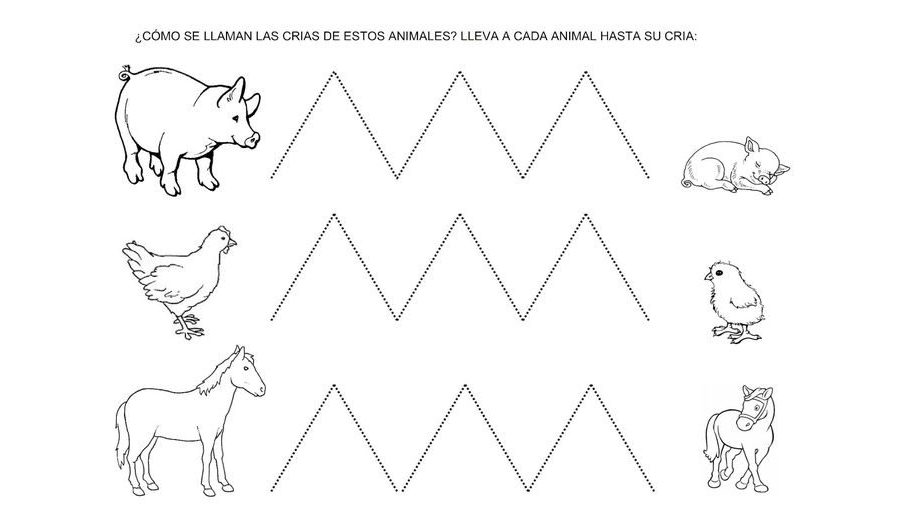 ¿CÓMO SE LLAMAN LAS CRIAS DE ESTOS ANIMALES? LLEVA A CADA ANIMAL HASTA SU CRIA: