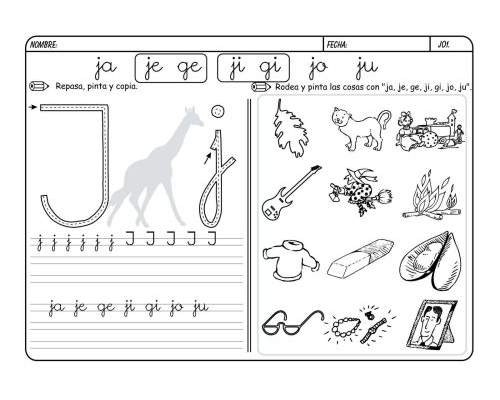 NOMBRE:

FECHA:

J01.

ja je ge ji gi jo ju

Repasa, pinta y copia.

Rodea y pinta las cosas con "ja, je, ge, ji, gi, jo, ju".

J j

j j j j j j J J J J J

ja je ge ji gi jo ju