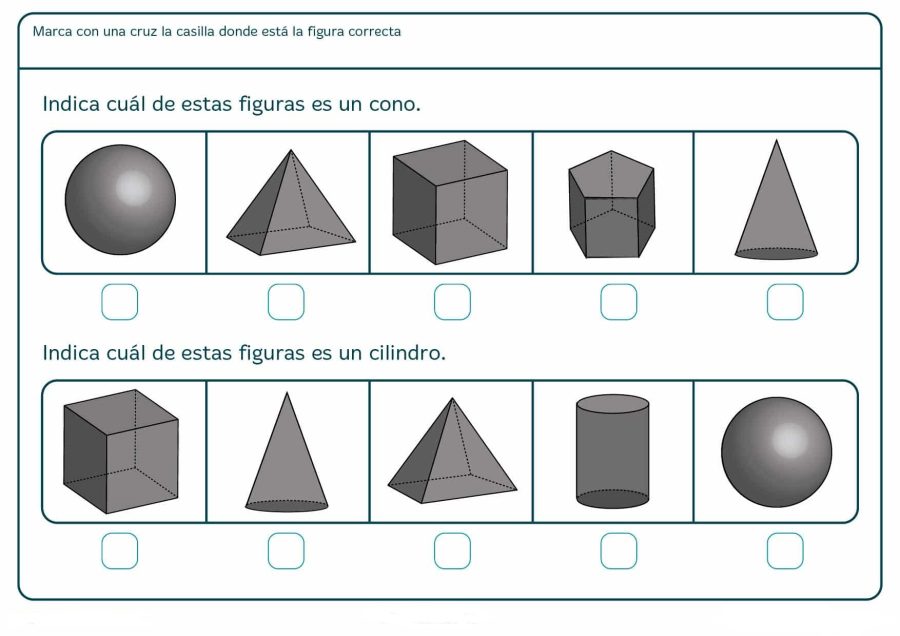 Marca con una cruz la casilla donde está la figura correcta

Indica cuál de estas figuras es un cono.

Indica cuál de estas figuras es un cilindro.