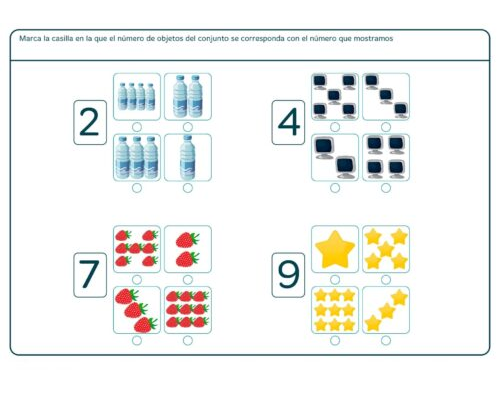 Marca la casilla en la que el número de objetos del conjunto se corresponda con el número que mostramos

2

4

7

9