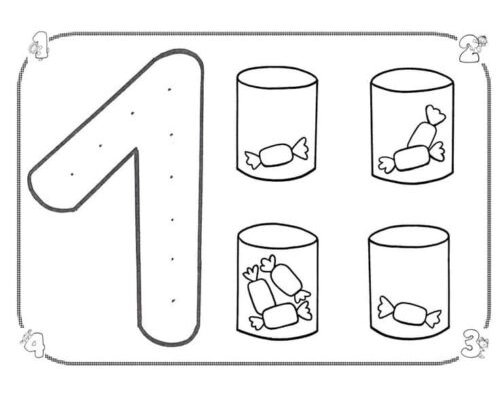 1

2

1

4

3