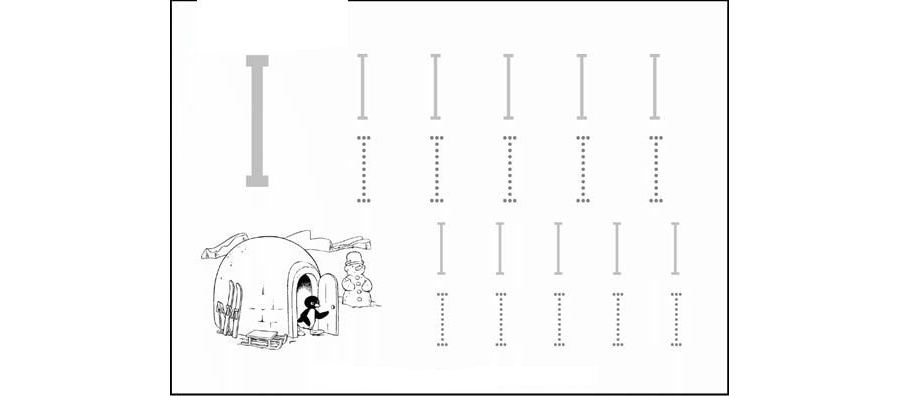 I

I I I I I

I I I I I

I I I I I

I I I I I