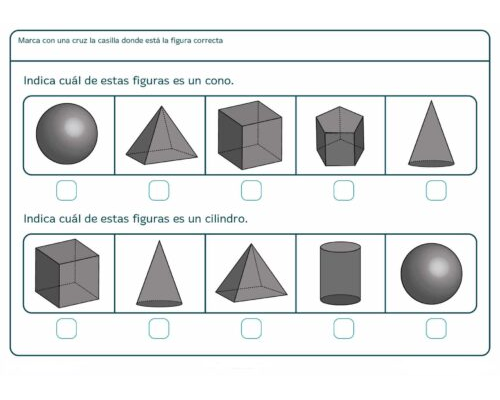 Marca con una cruz la casilla donde está la figura correcta

Indica cuál de estas figuras es un cono.

Indica cuál de estas figuras es un cilindro.